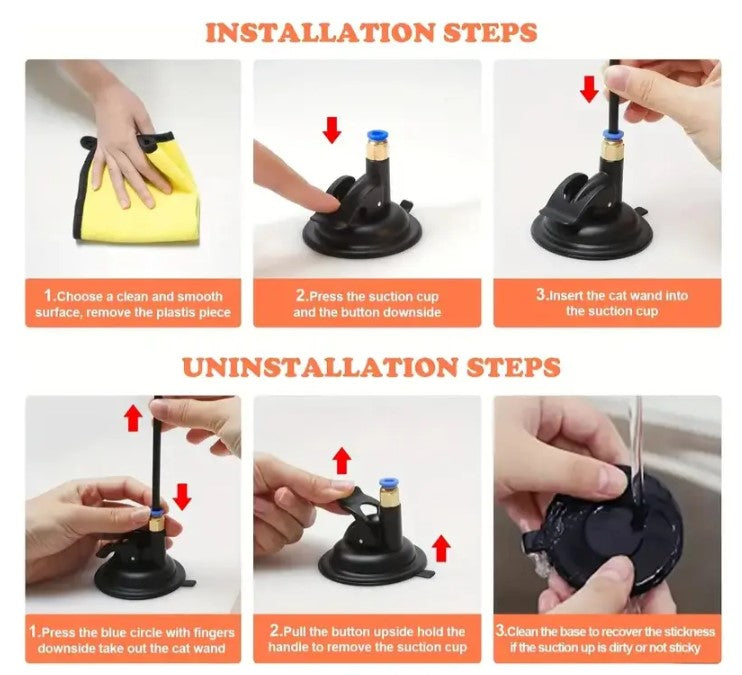 INSTALLATION STEPS

1.Choose a clean and smooth surface, remove the plastis piece

2.Press the suction cup and the button downside

3.Insert the cat wand into the suction cup

UNINSTALLATION STEPS

1.Press the blue circle with fingers downside take out the cat wand

2.Pull the button upside hold the handle to remove the suction cup

3.Clean the base to recover the stickness if the suction up is dirty or not sticky